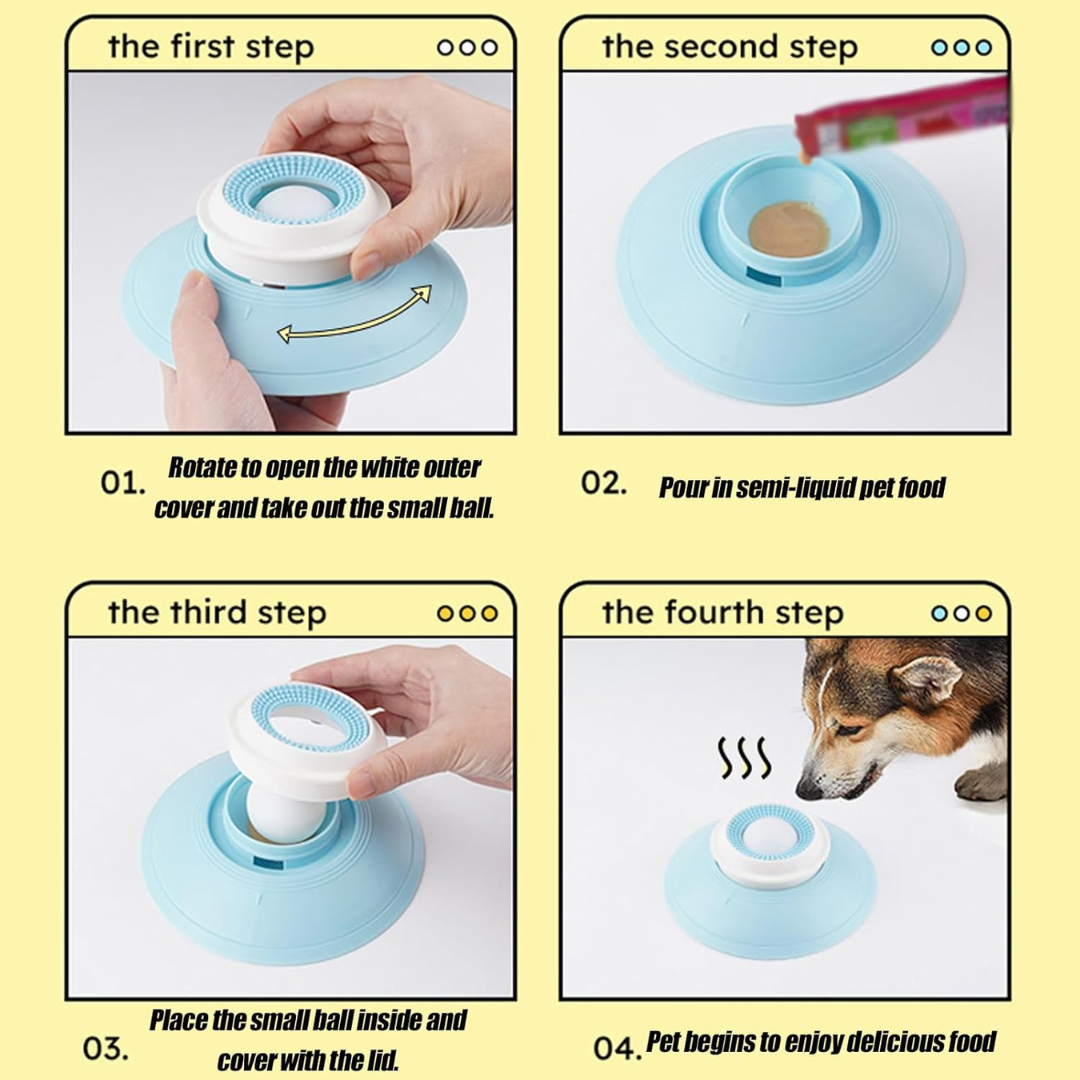 the first step

01. Rotate to open the white outer cover and take out the small ball.

the second step

02. Pour in semi-liquid pet food

the third step

03. Place the small ball inside and cover with the lid.

the fourth step

04. Pet begins to enjoy delicious food