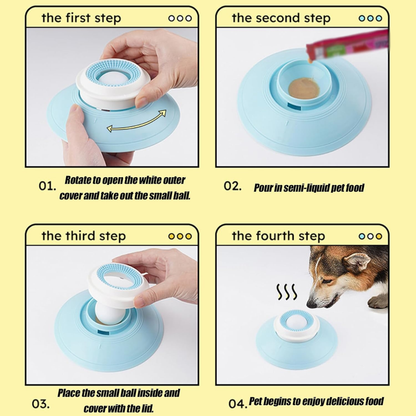 the first step

01. Rotate to open the white outer cover and take out the small ball.

the second step

02. Pour in semi-liquid pet food

the third step

03. Place the small ball inside and cover with the lid.

the fourth step

04. Pet begins to enjoy delicious food